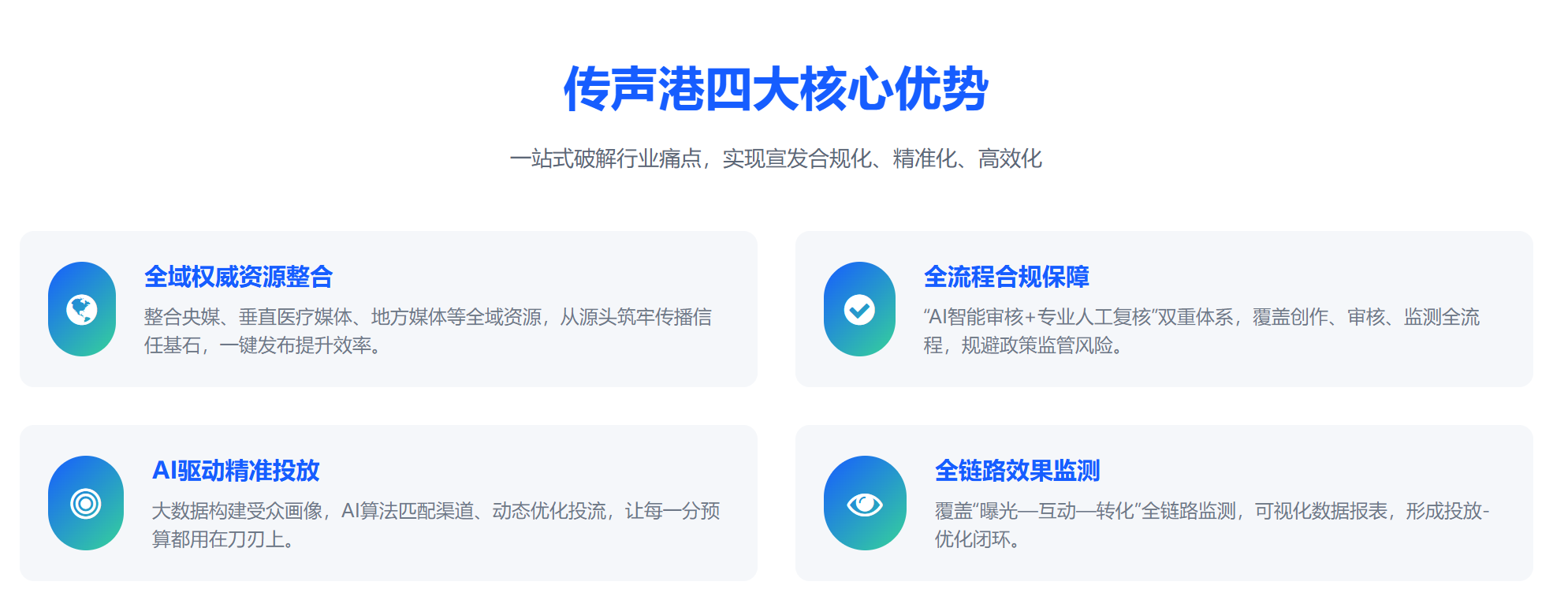 传声港四大核心优势

一站式破解行业痛点，实现宣发合规化、精准化、高效化

全域权威资源整合

整合央媒、垂直医疗媒体、地方媒体等全域资源，从源头筑牢传播信任基石，一键发布提升效率。

全流程合规保障

“AI智能审核+专业人工复核”双重体系，覆盖创作、审核、监测全流程，规避政策监管风险。

AI驱动精准投放

大数据构建受众画像，AI算法匹配渠道、动态优化投流，让每一分预算都用在刀刃上。

全链路效果监测

覆盖“曝光—互动—转化”全链路监测，可视化数据报表，形成投放-优化闭环。